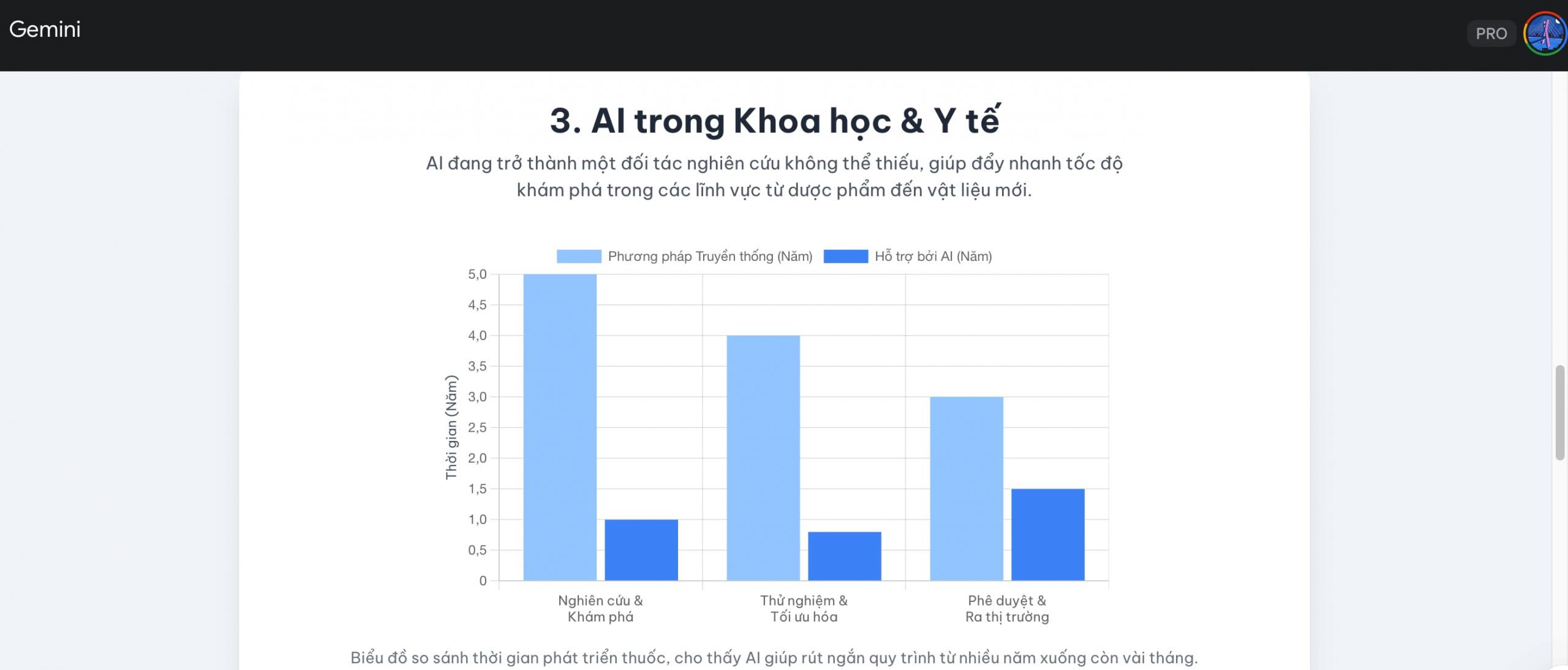 Gemini

PRO

3. AI trong Khoa học & Y tế

AI đang trở thành một đối tác nghiên cứu không thể thiếu, giúp đẩy nhanh tốc độ khám phá trong các lĩnh vực từ dược phẩm đến vật liệu mới.

Phương pháp Truyền thống (Năm)
Hỗ trợ bởi AI (Năm)

Thời gian (Năm)

5,0
4,5
4,0
3,5
3,0
2,5
2,0
1,5
1,0
0,5
0

Nghiên cứu & Khám phá
Thử nghiệm & Tối ưu hóa
Phê duyệt & Ra thị trường

Biểu đồ so sánh thời gian phát triển thuốc, cho thấy AI giúp rút ngắn quy trình từ nhiều năm xuống còn vài tháng.